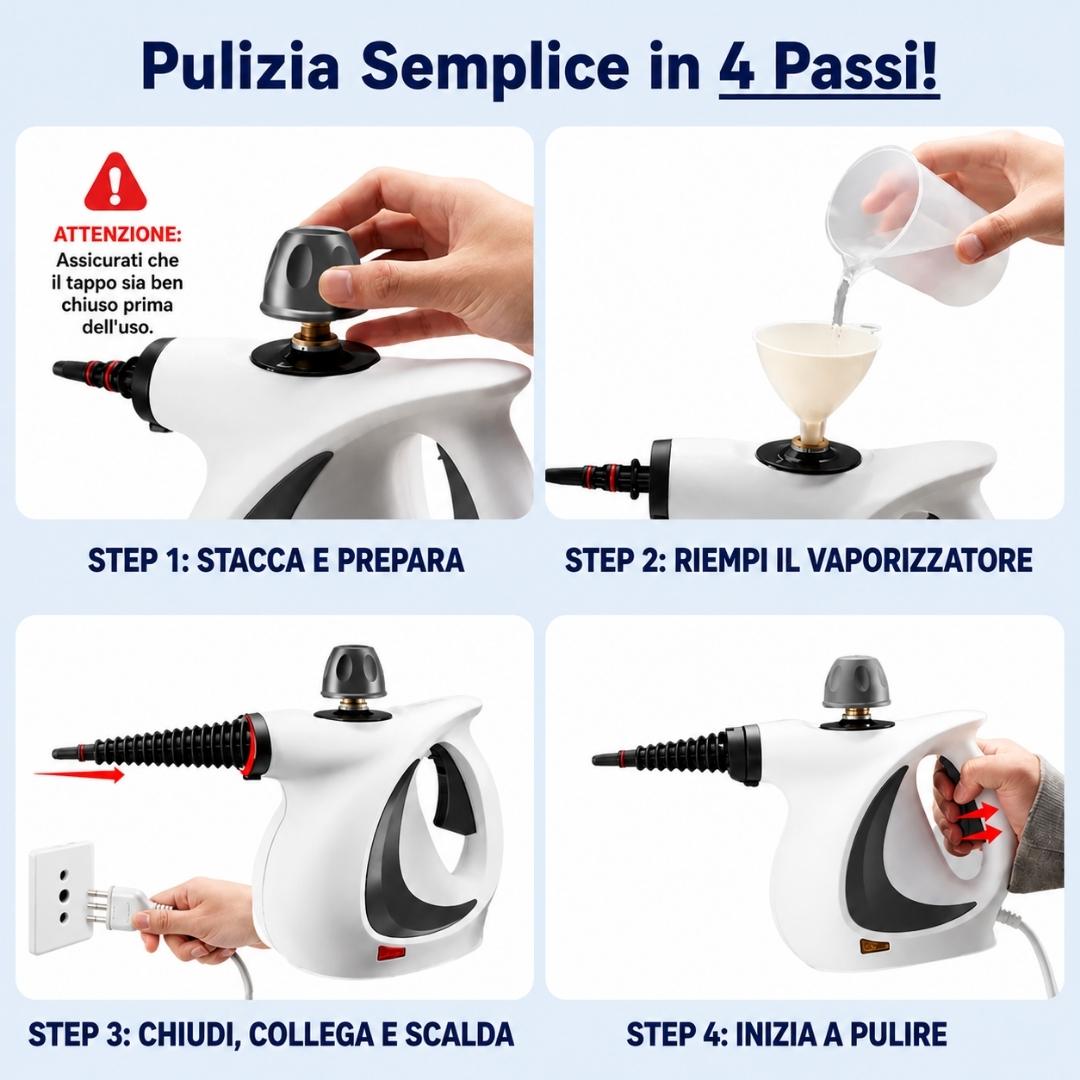 Pulizia Semplice in 4 Passi!

ATTENZIONE:
Assicurati che il tappo sia ben chiuso prima dell'uso.

STEP 1: STACCA E PREPARA

STEP 2: RIEMPI IL VAPORIZZATORE

STEP 3: CHIUDI, COLLEGA E SCALDA

STEP 4: INIZIA A PULIRE